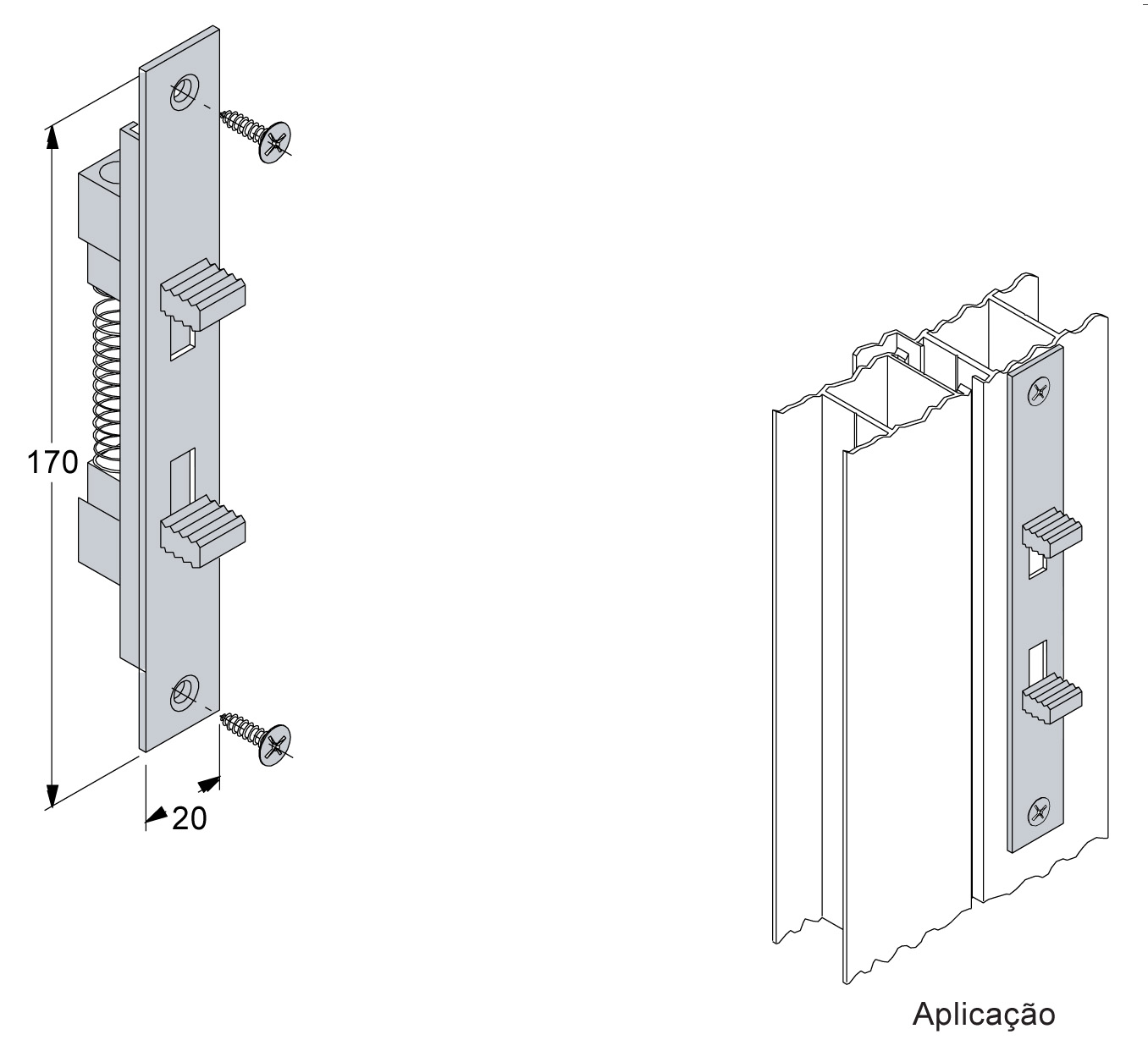 170

20

Aplicação